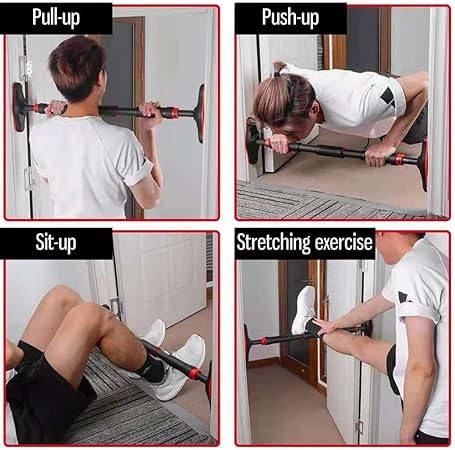 Pull-up

Push-up

Sit-up

Stretching exercise