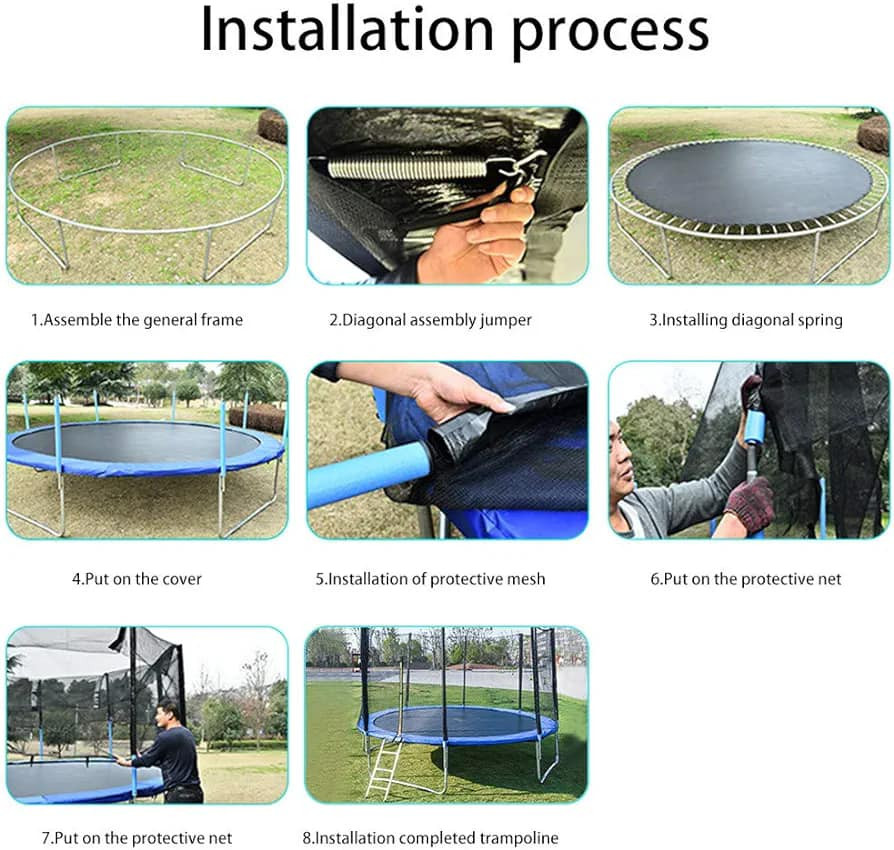 Installation process

1.Assemble the general frame

2.Diagonal assembly jumper

3.Installing diagonal spring

4.Put on the cover

5.Installation of protective mesh

6.Put on the protective net

7.Put on the protective net

8.Installation completed trampoline