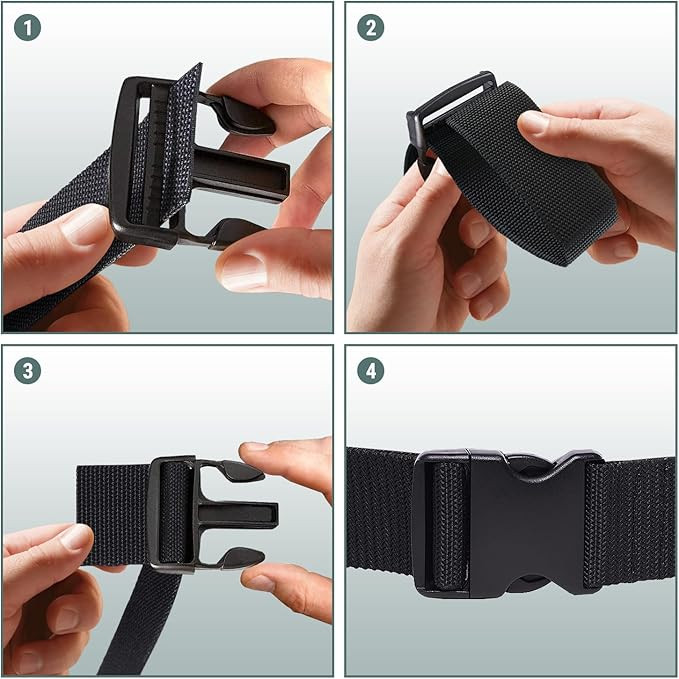 1

2

3

4